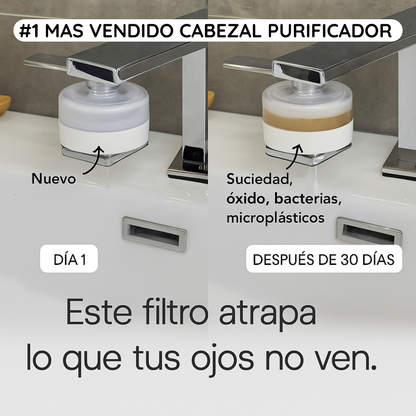 #1 MAS VENDIDO CABEZAL PURIFICADOR

Nuevo

Suciedad, óxido, bacterias, microplásticos

DÍA 1

DESPUÉS DE 30 DÍAS

Este filtro atrapa lo que tus ojos no ven.